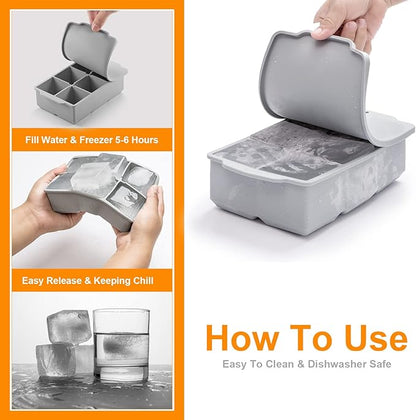 Fill Water & Freezer 5-6 Hours

Easy Release & Keeping Chill

How To Use

Easy To Clean & Dishwasher Safe