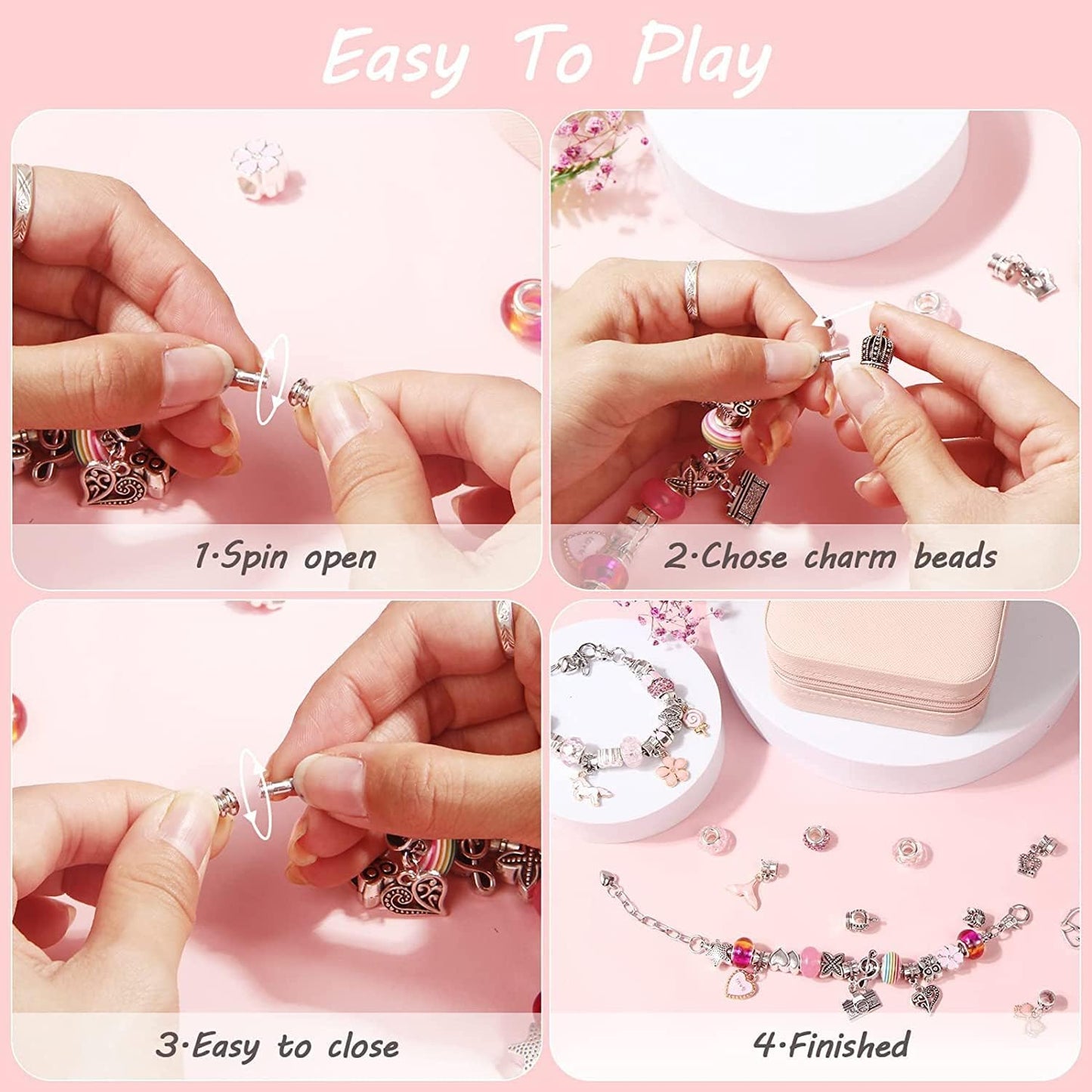 Easy To Play

1·Spin open

2·Chose charm beads

3·Easy to close

4·Finished